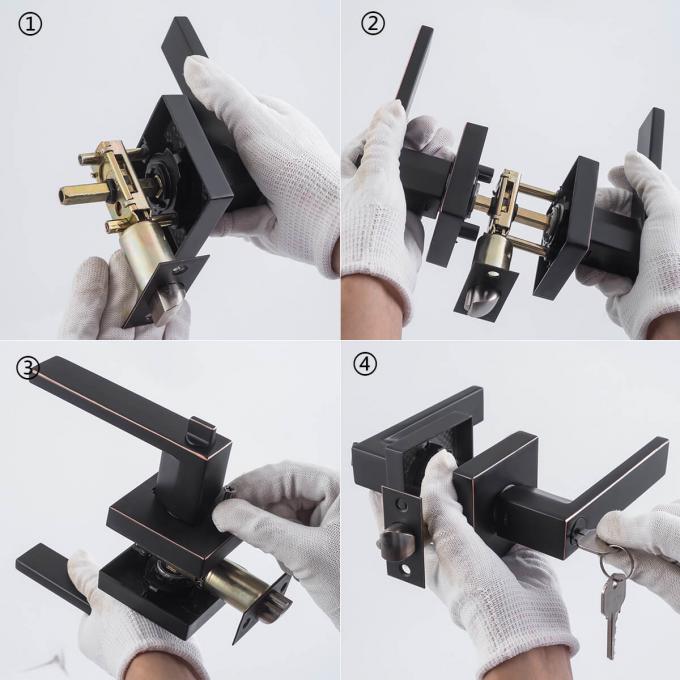 ①

②

③

④